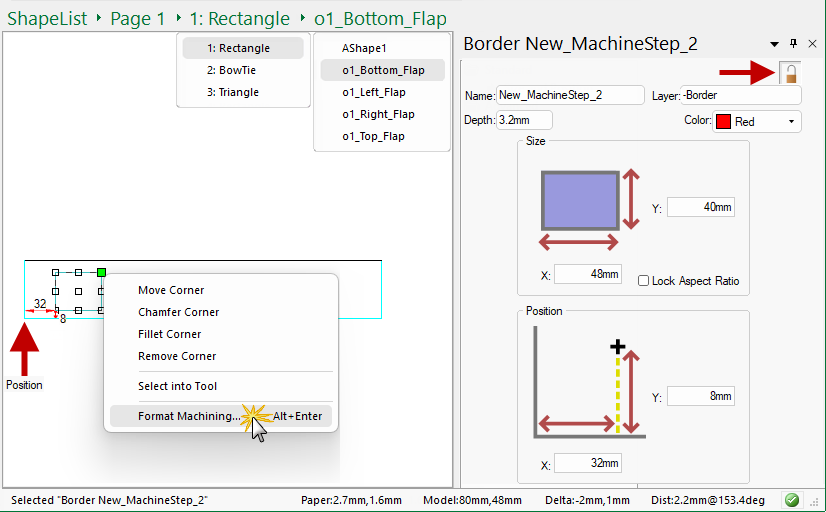 ShapeList ‣ Page 1 ‣ 1: Rectangle ‣ o1_Bottom_Flap

1: Rectangle
2: BowTie
3: Triangle

AShape1
o1_Bottom_Flap
o1_Left_Flap
o1_Right_Flap
o1_Top_Flap

32
8

Position

Move Corner
Chamfer Corner
Fillet Corner
Remove Corner
Select into Tool
Format Machining... Alt+Enter

Border New_MachineStep_2

Name: New_MachineStep_2
Layer: -Border
Depth: 3.2mm
Color: Red

Size
Y: 40mm
X: 48mm
Lock Aspect Ratio

Position
Y: 8mm
X: 32mm

Selected "Border New_MachineStep_2" Paper:2.7mm,1.6mm Model:80mm,48mm Delta:-2mm,1mm Dist:2.2mm@153.4deg